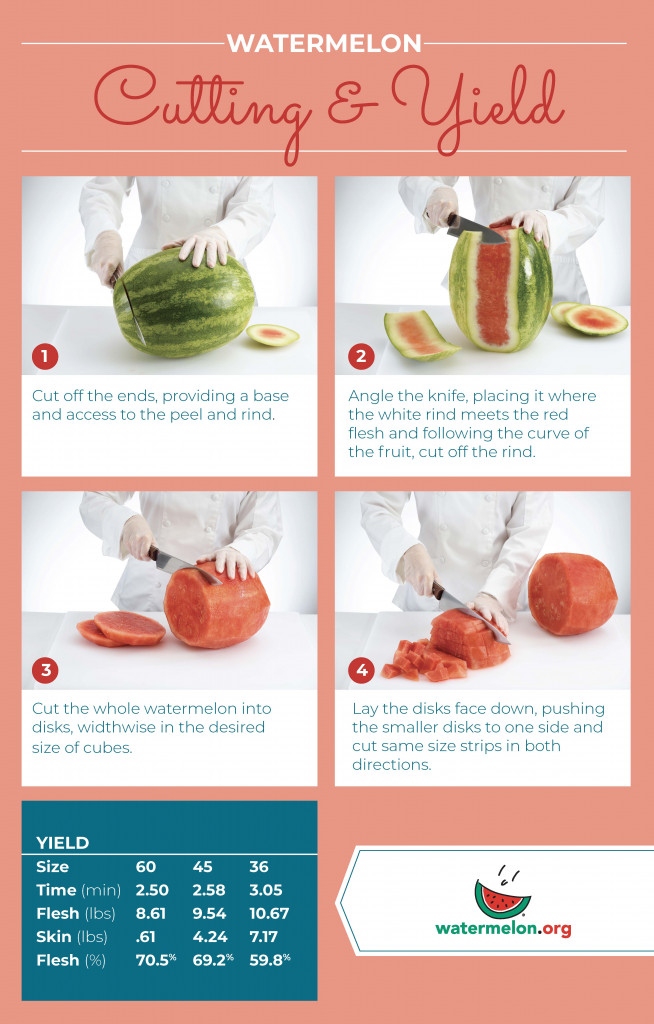 WATERMELON

Cutting & Yield

1

Cut off the ends, providing a base and access to the peel and rind.

2

Angle the knife, placing it where the white rind meets the red flesh and following the curve of the fruit, cut off the rind.

3

Cut the whole watermelon into disks, widthwise in the desired size of cubes.

4

Lay the disks face down, pushing the smaller disks to one side and cut same size strips in both directions.

YIELD

| Size | 60 | 45 | 36 |
|---|---|---|---|
| Time (min) | 2.50 | 2.58 | 3.05 |
| Flesh (lbs) | 8.61 | 9.54 | 10.67 |
| Skin (lbs) | .61 | 4.24 | 7.17 |
| Flesh (%) | 70.5% | 69.2% | 59.8% |

watermelon.org